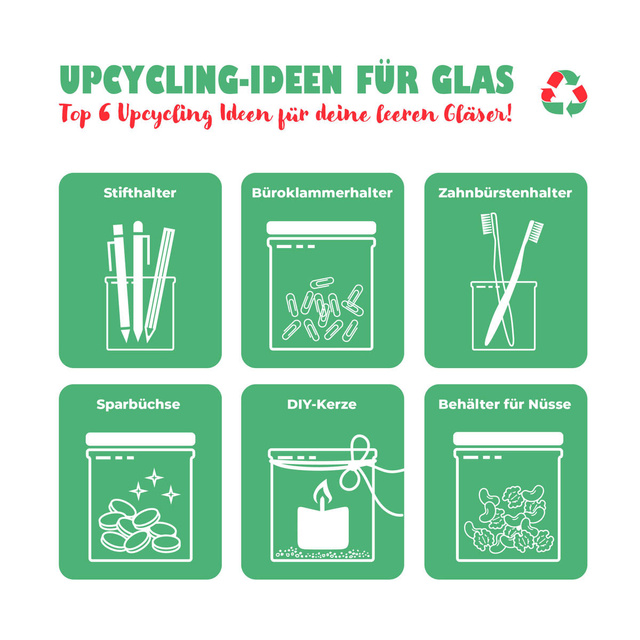 UPCYCLING-IDEEN FÜR GLAS

Top 6 Upcycling Ideen für deine leeren Gläser!

Stifthalter

Büroklammerhalter

Zahnbürstenhalter

Sparbüchse

DIY-Kerze

Behälter für Nüsse